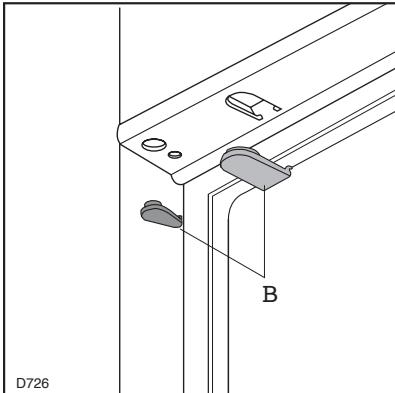 B

D726