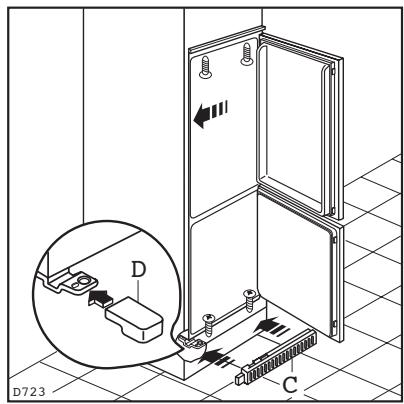 D
C
D723