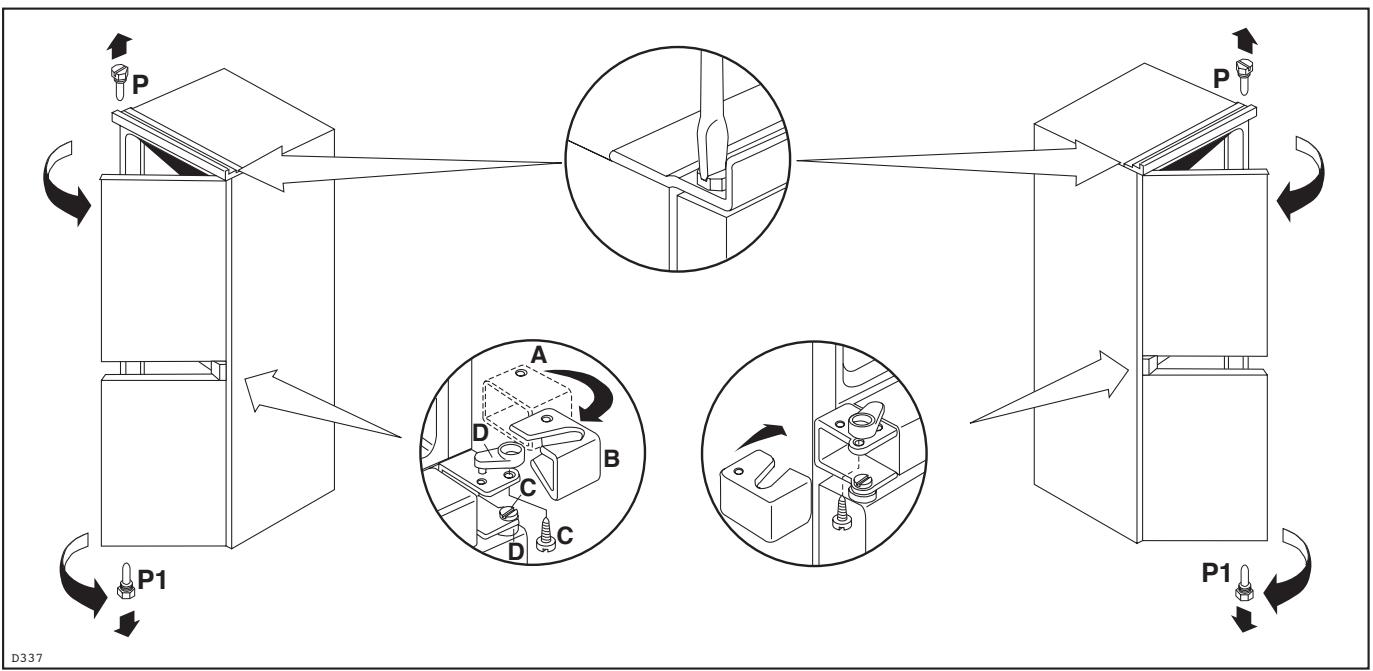 P
P
A
D
B
C
D
C
P1
P1
D337