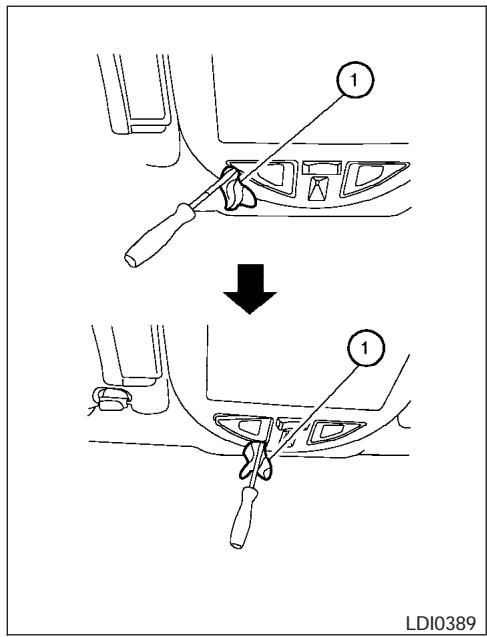 1

1

LDI0389