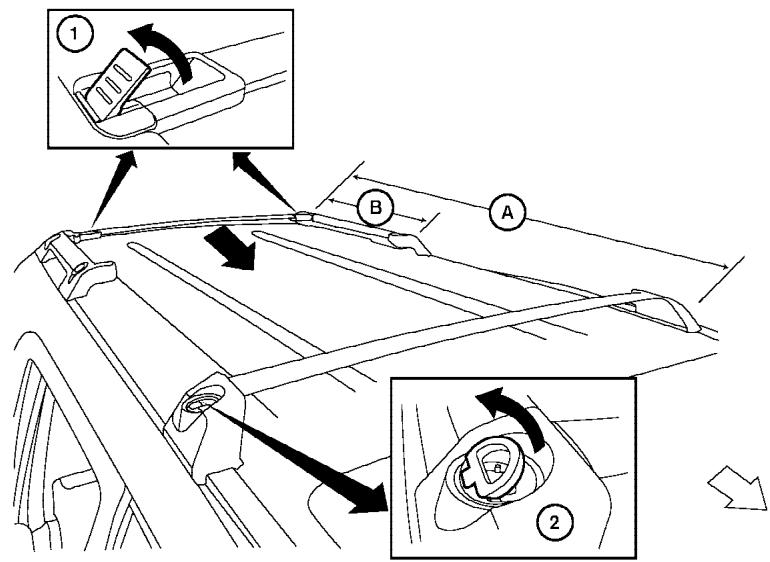 1
B
A
2