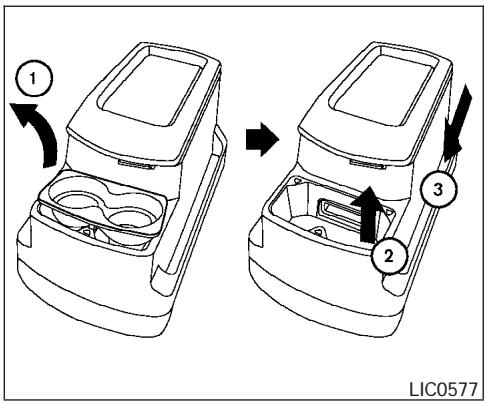 1

2

3

LIC0577