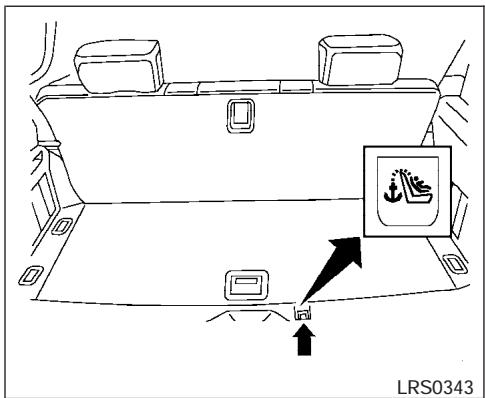 LRS0343