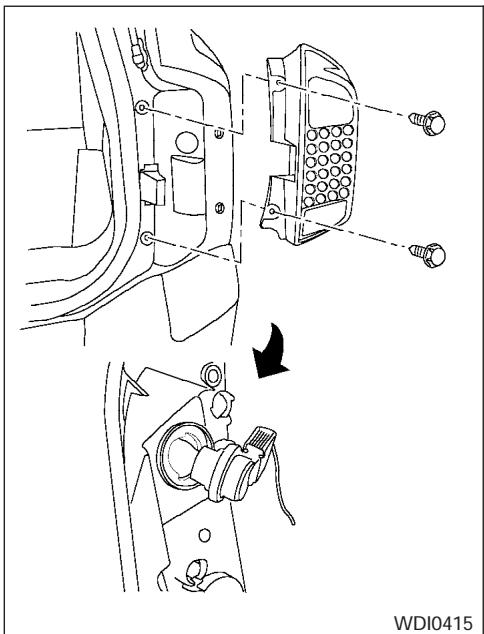 WDI0415