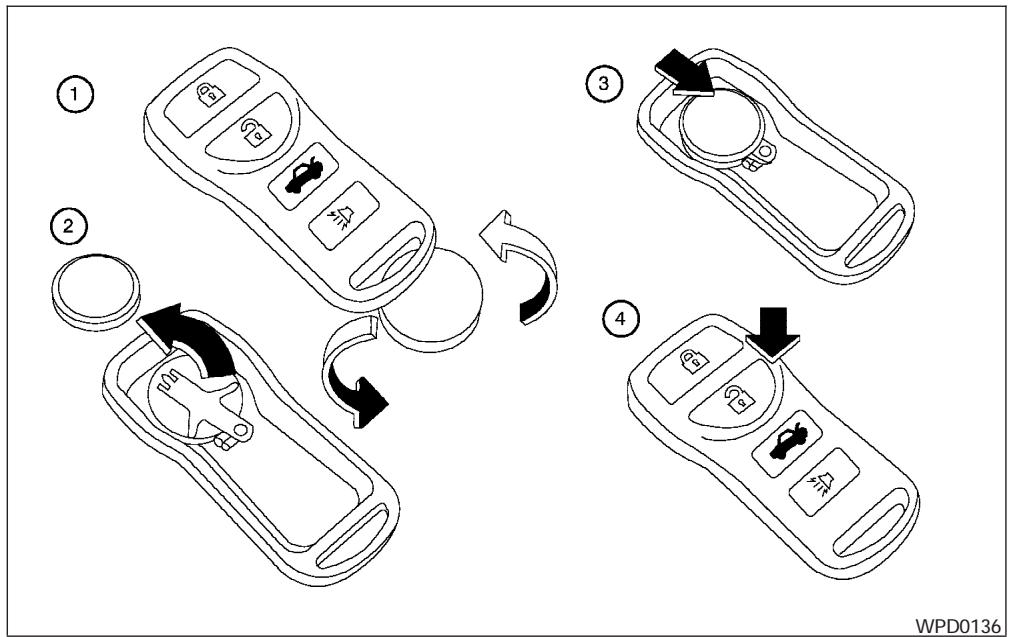 1

2

3

4

WPD0136