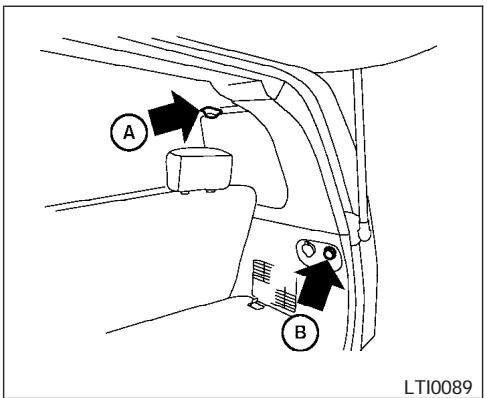 A

B

LTI0089