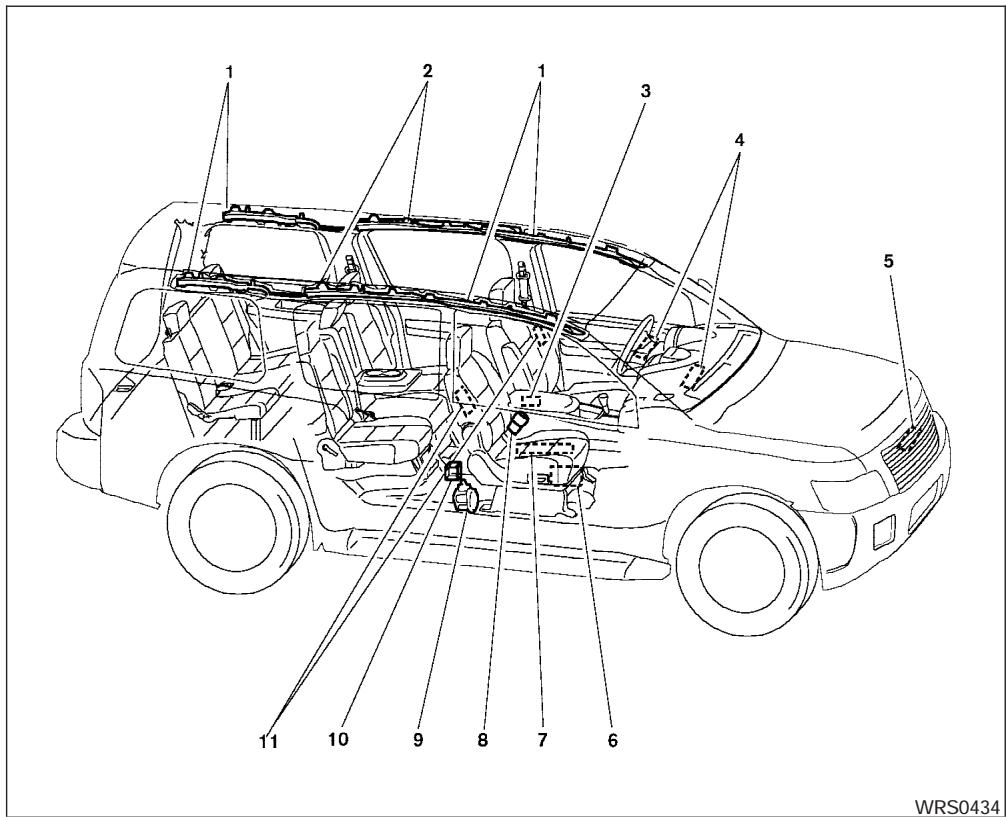 1
2
1
3
4
5
11
10
9
8
7
6
WRS0434