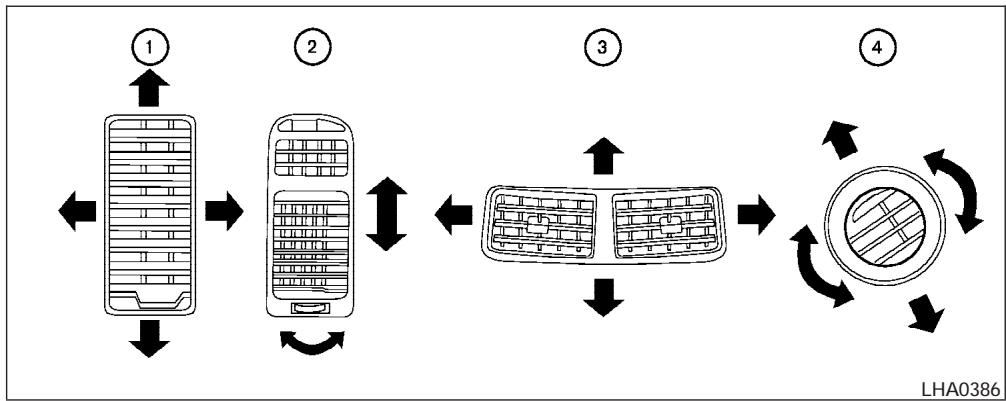 1
2
3
4
LHA0386