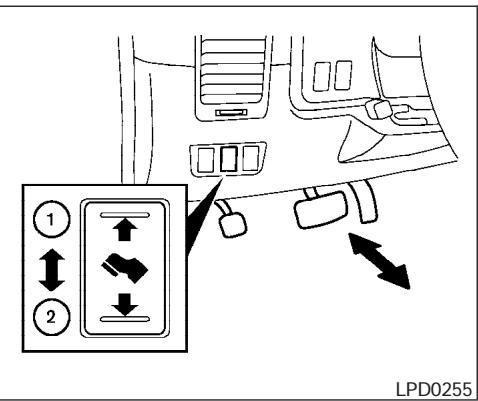 1
2
LPD0255