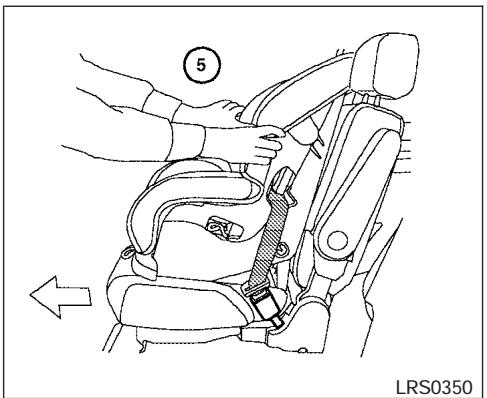 5

LRS0350