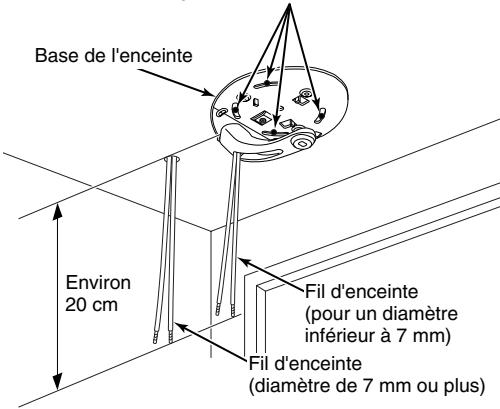 Base de l'enceinte

Environ 20 cm

Fil d'enceinte (pour un diamètre inférieur à 7 mm)

Fil d'enceinte (diamètre de 7 mm ou plus)