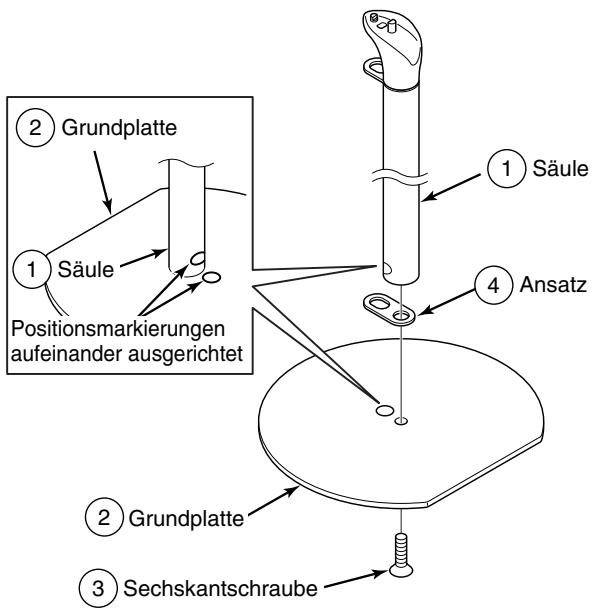 2 Grundplatte

1 Säule

Positionsmarkierungen aufeinander ausgerichtet

1 Säule

4 Ansatz

2 Grundplatte

3 Sechskantschraube