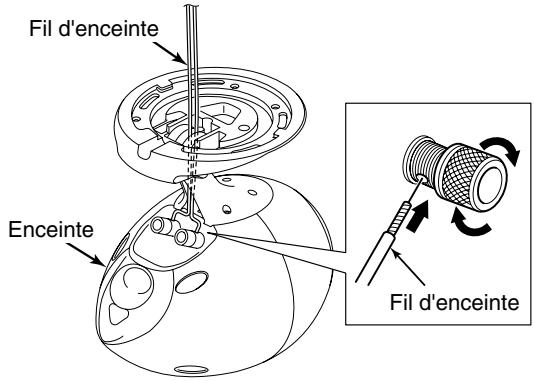 Fil d'enceinte

Enceinte

Fil d'enceinte