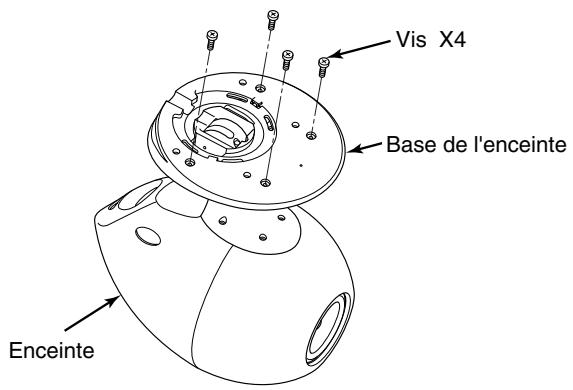 Vis X4

Base de l'enceinte

Enceinte