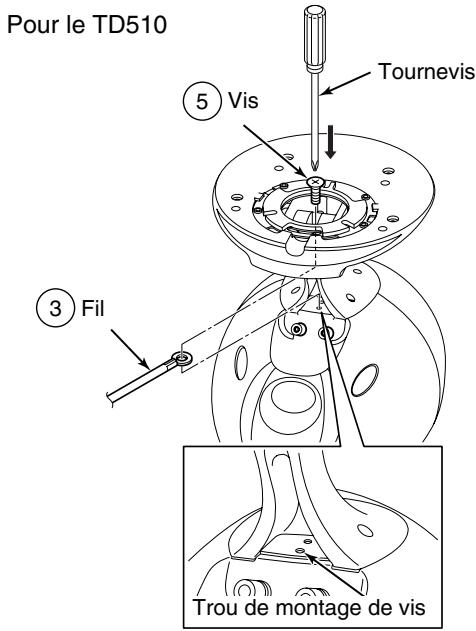 Pour le TD510

Tournevis

5 Vis

3 Fil

Trou de montage de vis