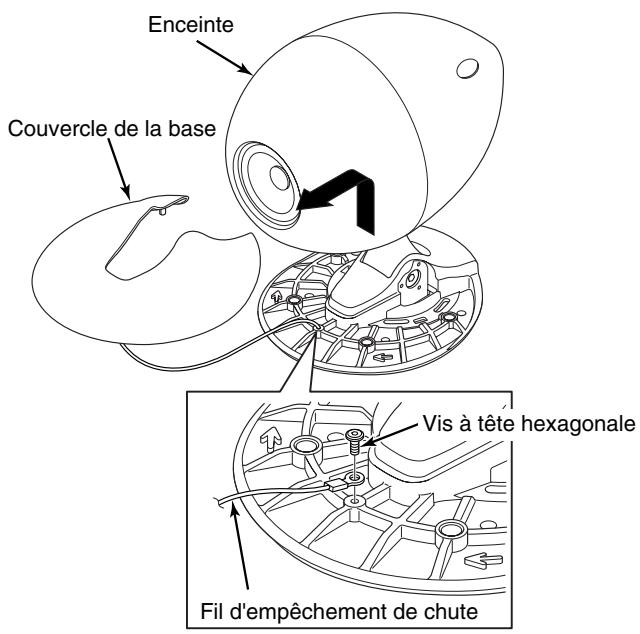 Enceinte

Couvercle de la base

Vis à tête hexagonale

Fil d'empêchement de chute