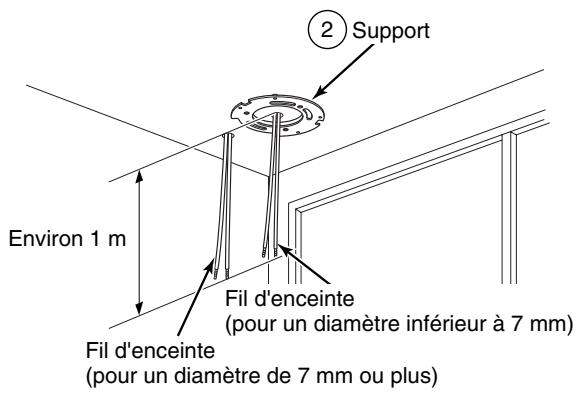 2 Support

Environ 1 m

Fil d'enceinte
(pour un diamètre inférieur à 7 mm)

Fil d'enceinte
(pour un diamètre de 7 mm ou plus)