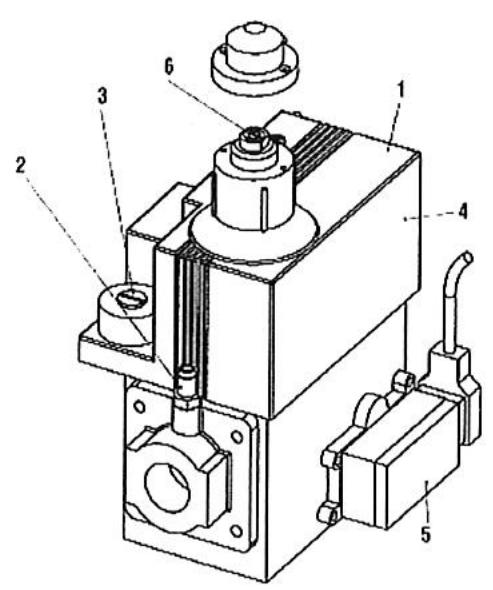 6
3
1
2
4
5