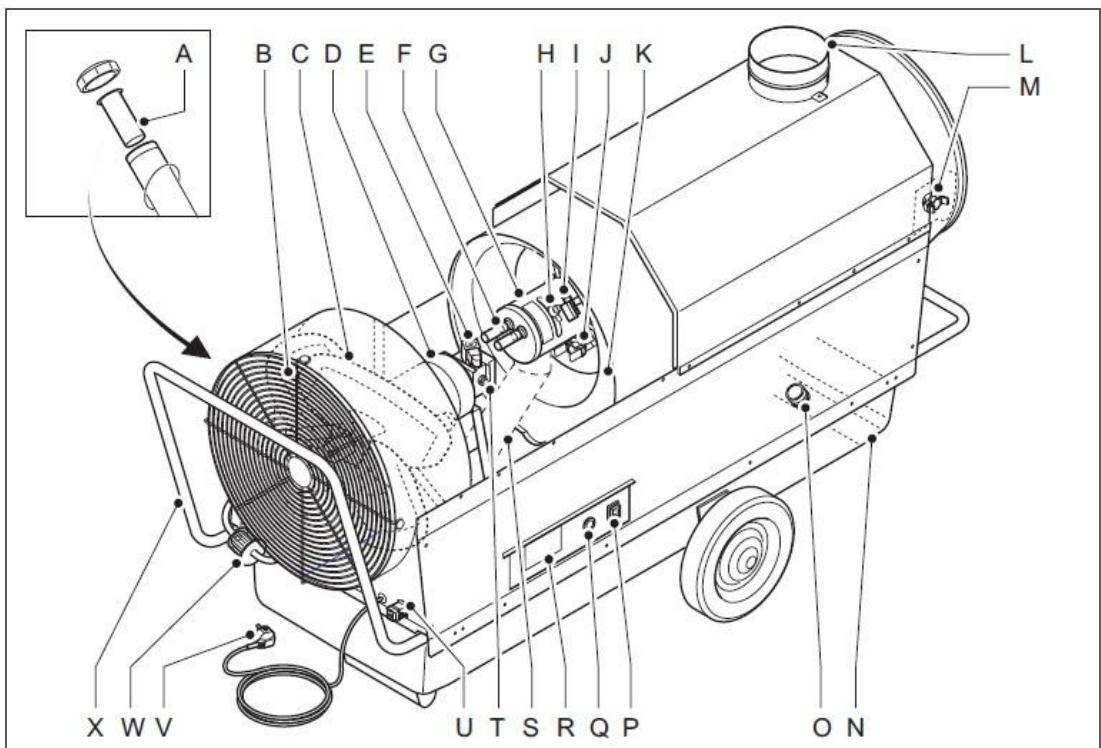 A
B C D E F G H I J K L
M
X W V U T S R Q P O N