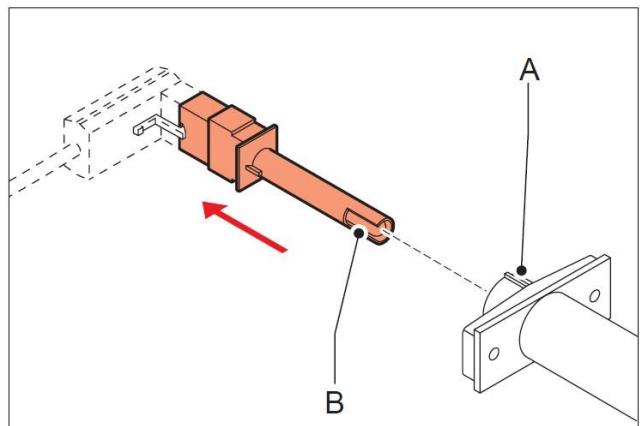 A

B