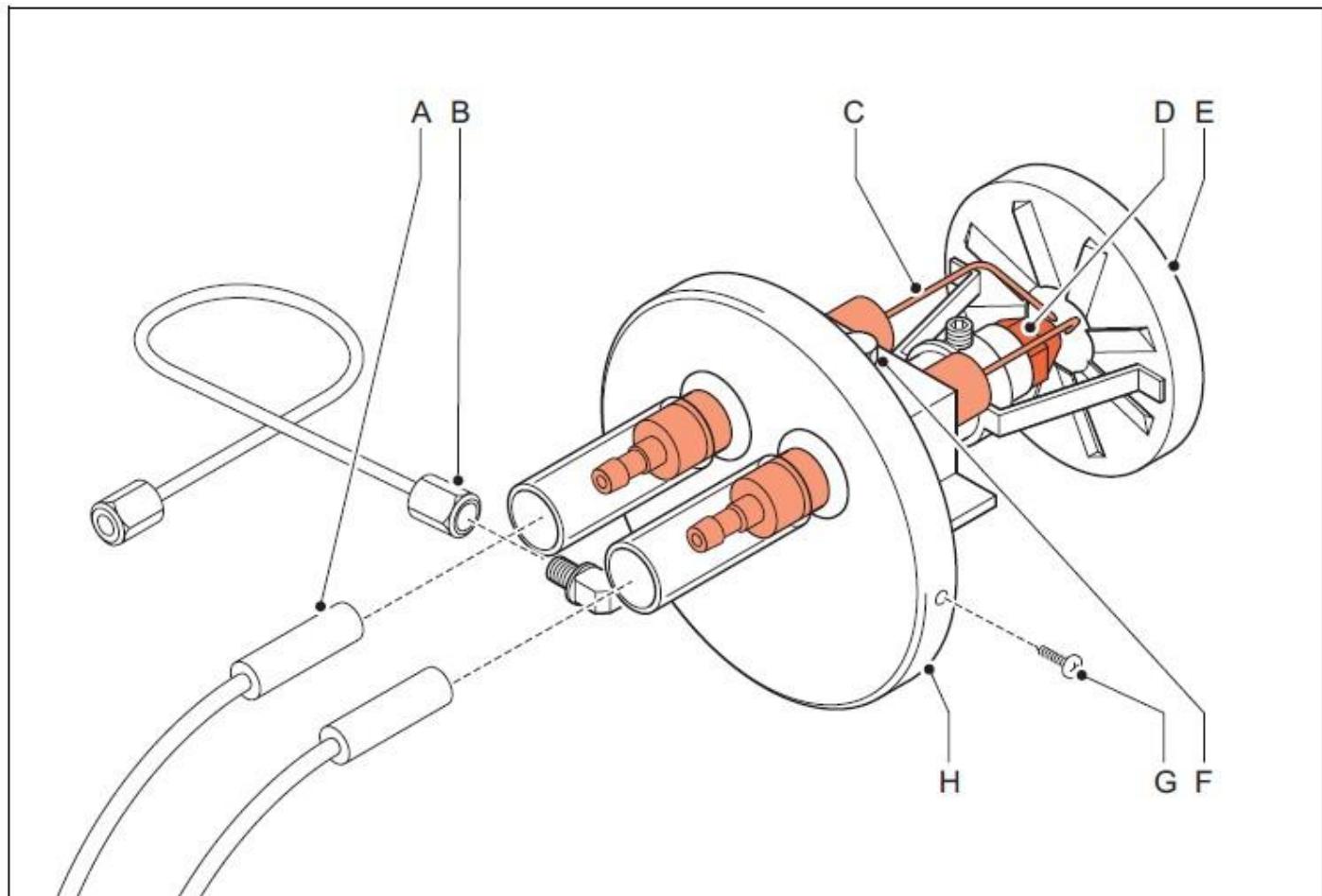 A B C D E

H G F