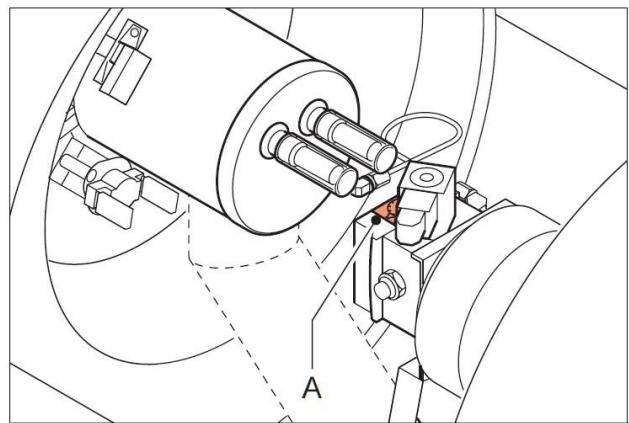 A