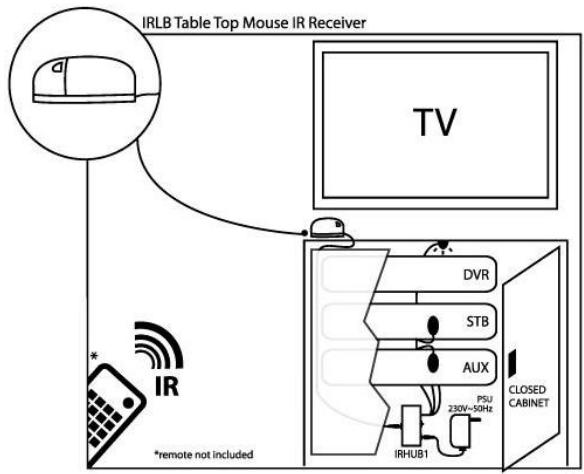 IRLB Table Top Mouse IR Receiver

TV

DVR

STB

AUX

CLOSED CABINET

PSU 230V~50Hz

IRHUB1

*

IR

*remote not included