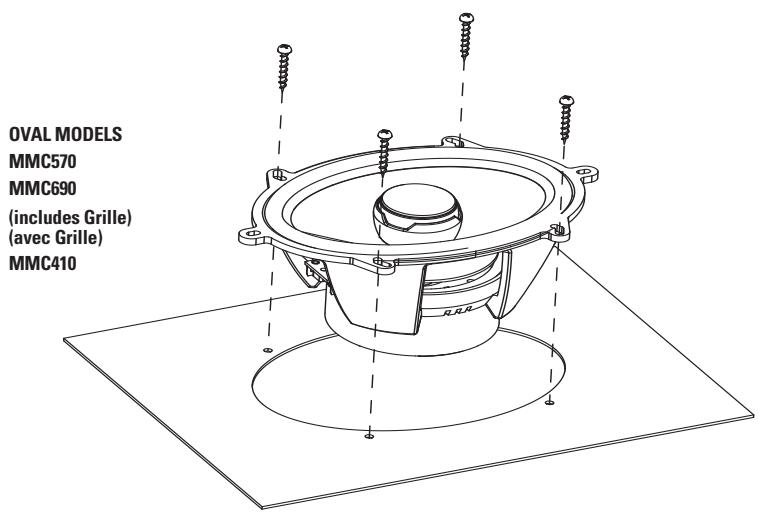 OVAL MODELS
MMC570
MMC690
(includes Grille)
(avec Grille)
MMC410