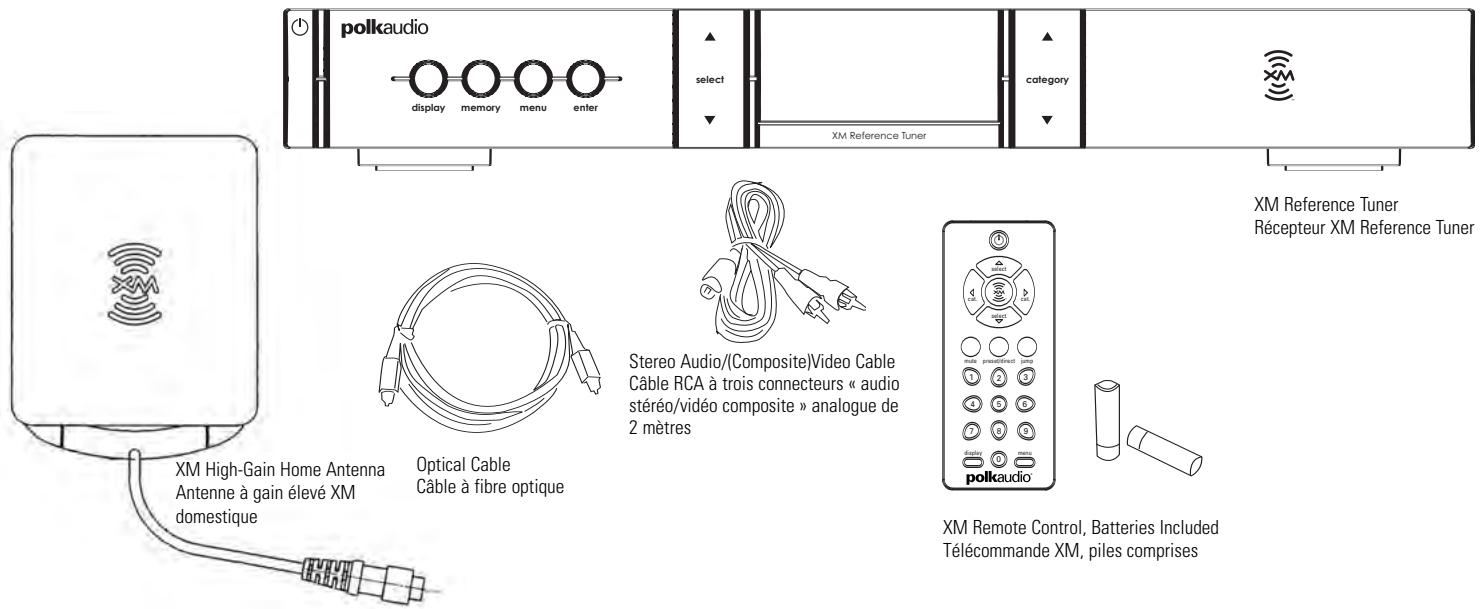 polkaudio

display memory menu enter

select

XM Reference Tuner

category

XM

XM Reference Tuner
Récepteur XM Reference Tuner

XM

XM High-Gain Home Antenna
Antenne à gain élevé XM domestique

Optical Cable
Câble à fibre optique

Stereo Audio/(Composite)Video Cable
Câble RCA à trois connecteurs « audio stéréo/vidéo composite » analogue de 2 mètres

select
cat.
XM
cat.
select
mute preset/direct jump
1 2 3
4 5 6
7 8 9
display 0 menu
polkaudio

XM Remote Control, Batteries Included
Télécommande XM, piles comprises