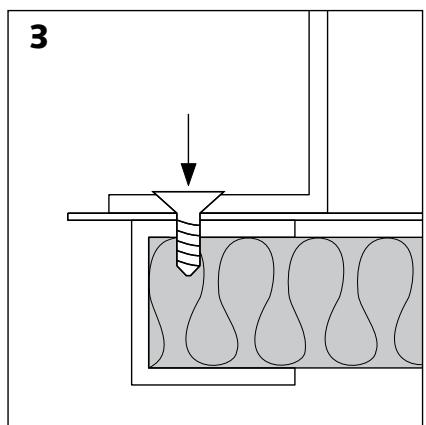 3