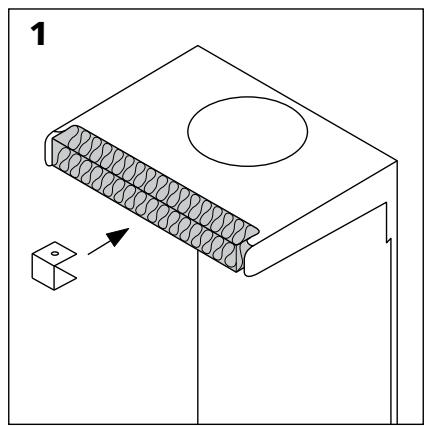 1