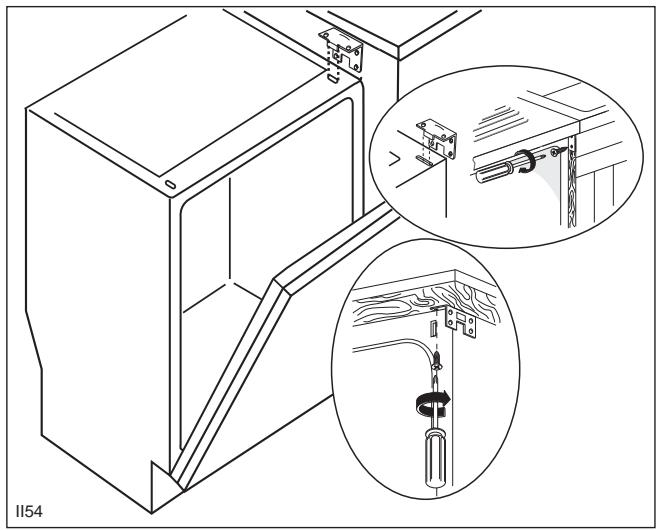 II54