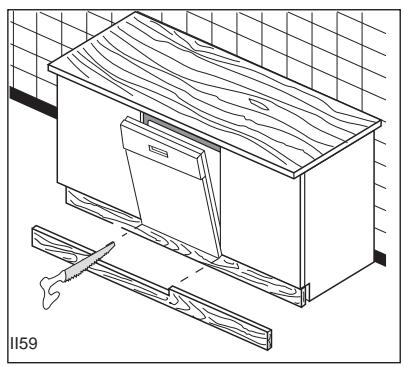 II59