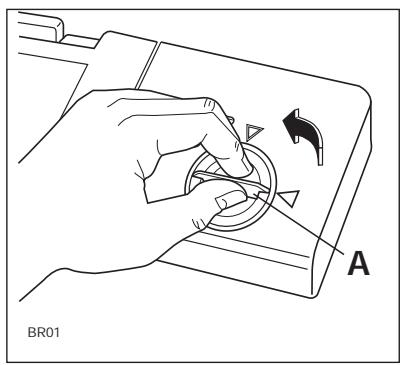 A

BR01