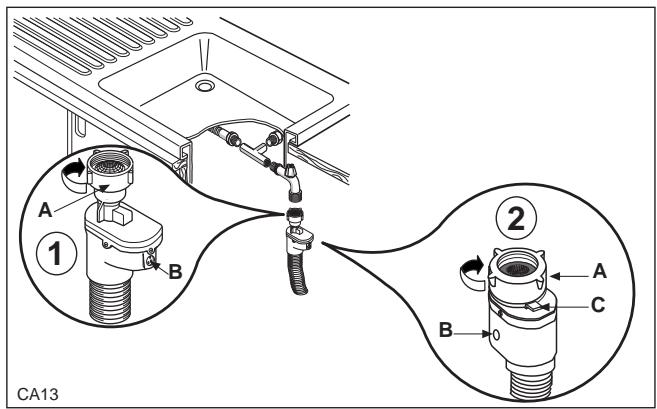 A
1
B
2
A
C
B
CA13