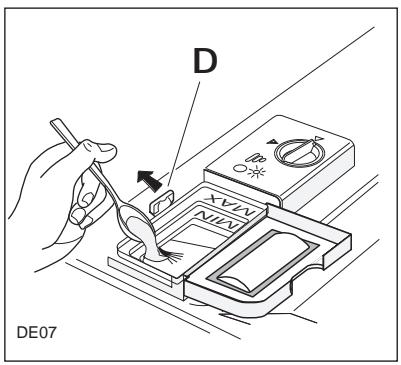 D

MAX

MIN

DE07