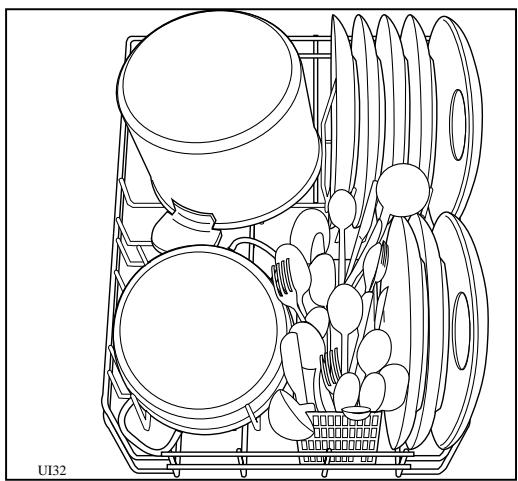 UI32