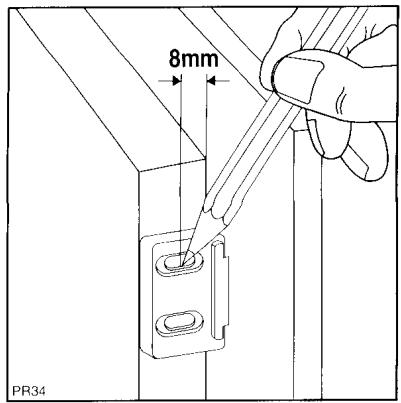 8mm

PR34