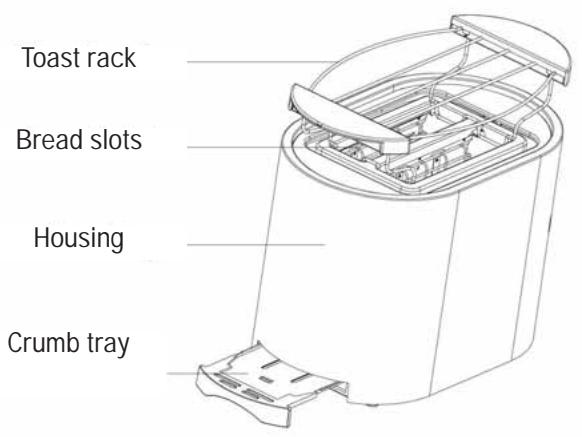 Toast rack

Bread slots

Housing

Crumb tray