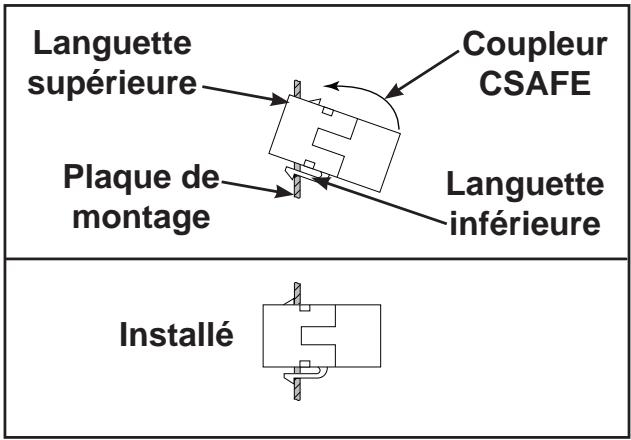 Languette supérieure

Coupleur CSAFE

Plaque de montage

Languette inférieure

Installé