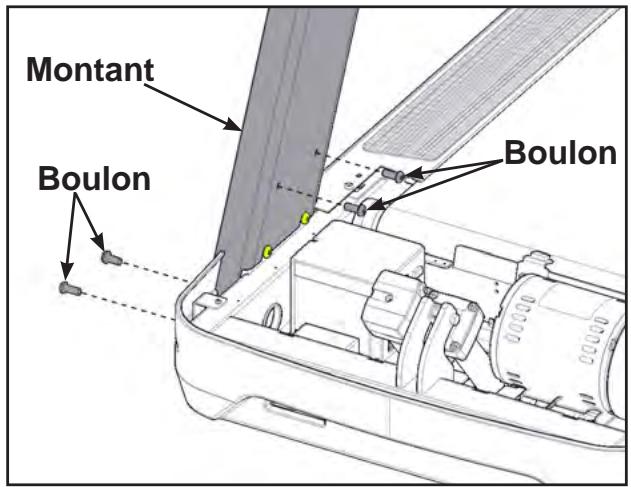 Montant

Boulon

Boulon