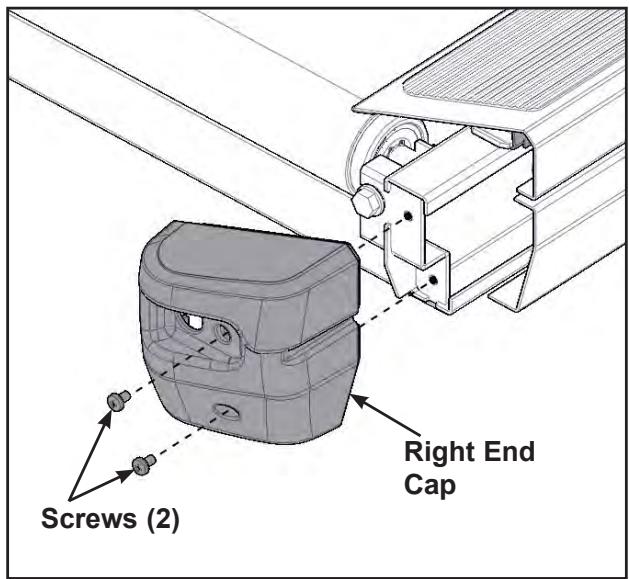 Right End Cap

Screws (2)