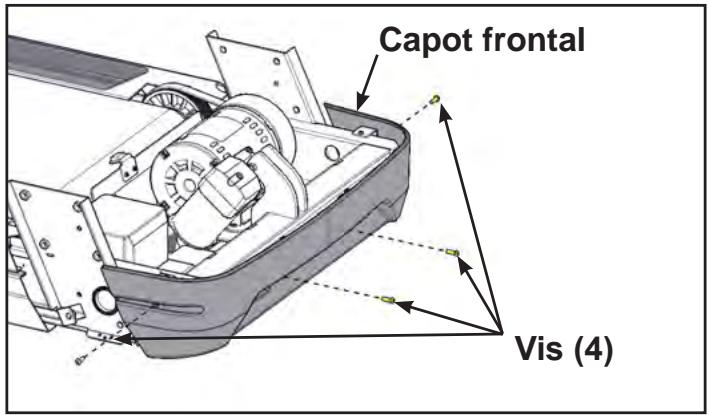 Capot frontal

Vis (4)