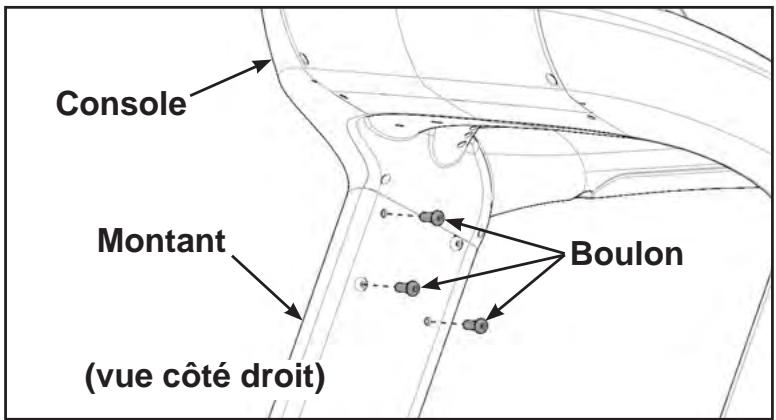 Console

Montant

Boulon

(vue côté droit)