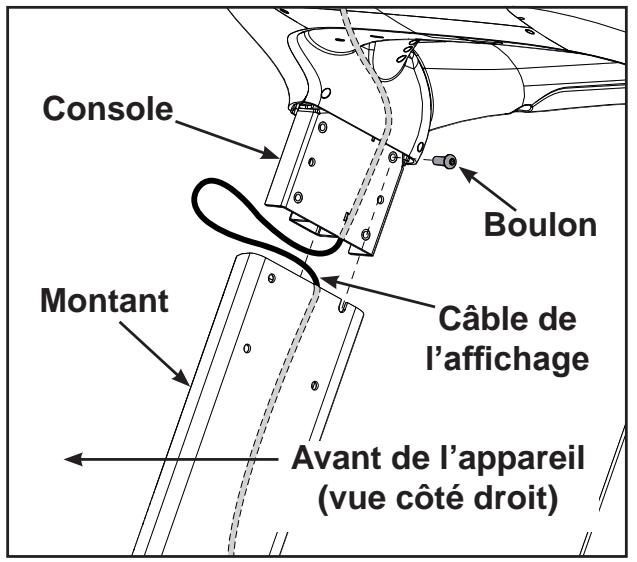 Console

Boulon

Montant

Câble de l’affichage

Avant de l’appareil (vue côté droit)