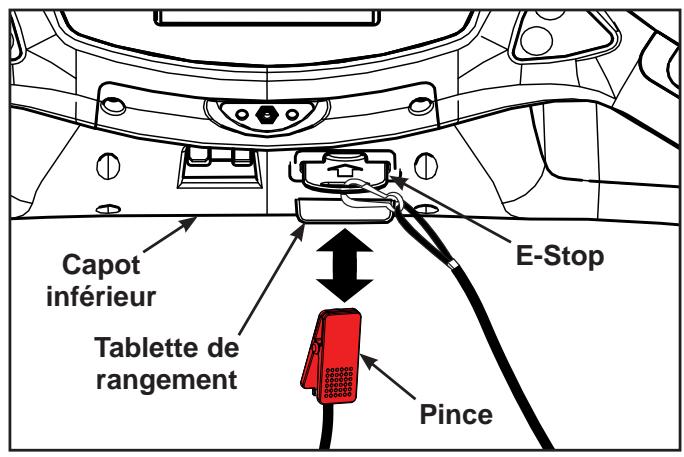 Capot inférieur

E-Stop

Tablette de rangement

Pince