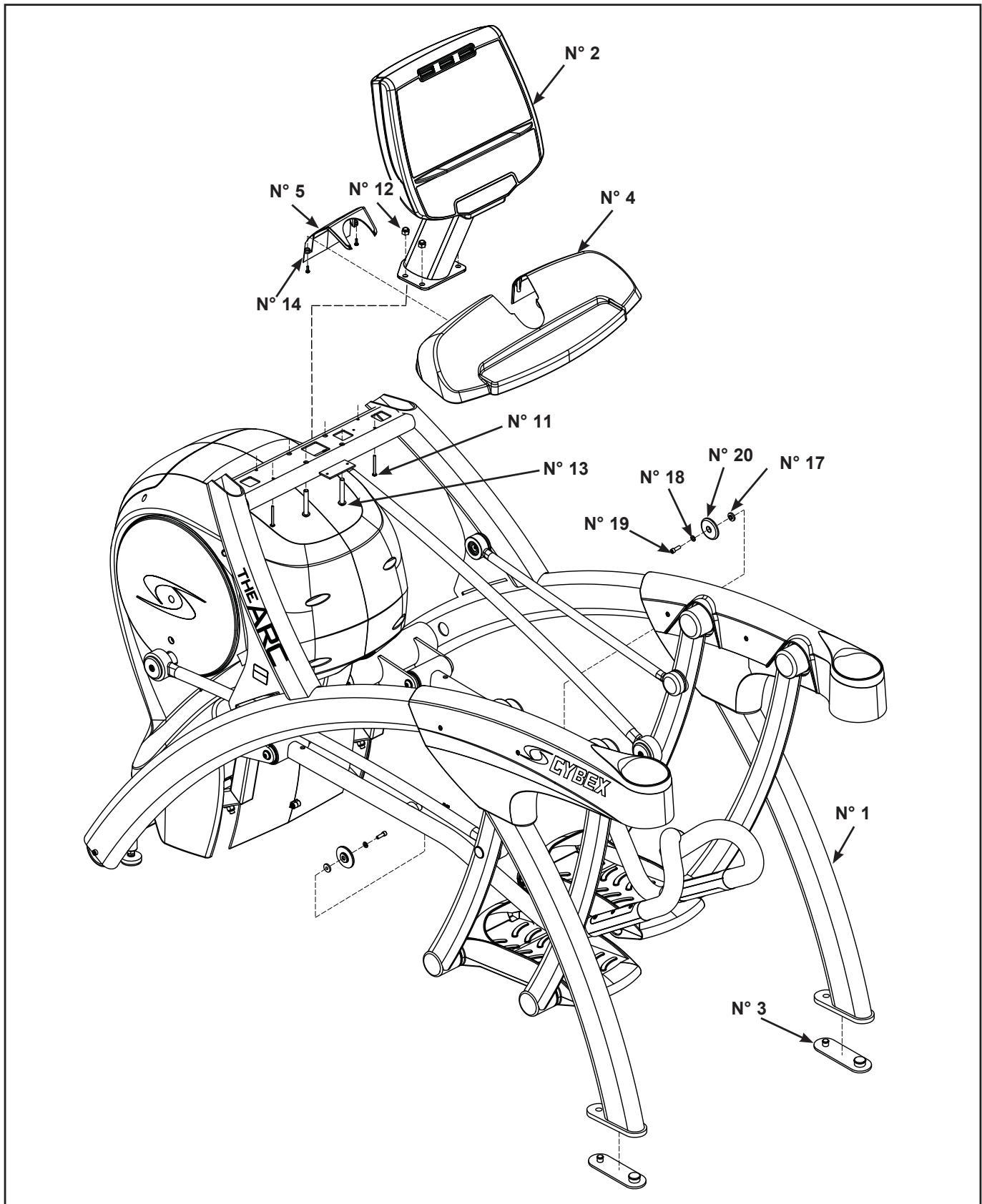 N° 2

N° 5

N° 12

N° 4

N° 14

N° 11

N° 13

N° 20

N° 17

N° 18

N° 19

THE ARC

CYBEX

N° 1

N° 3