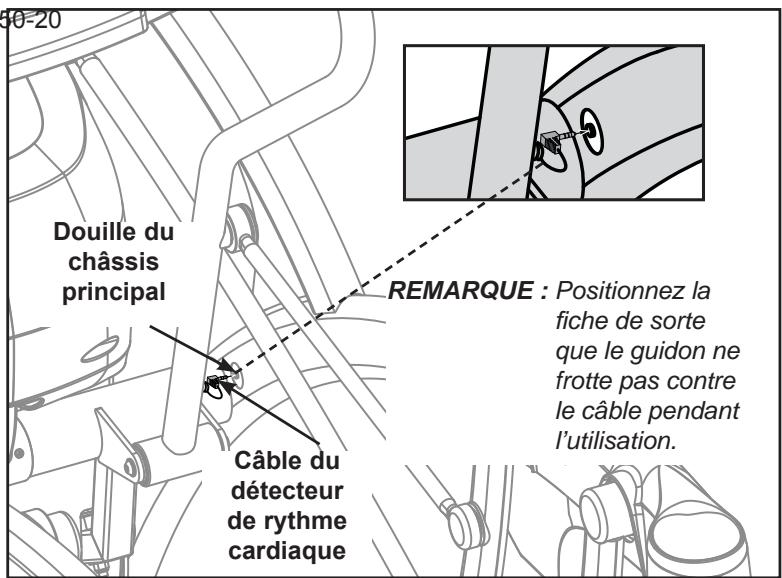 50-20

Douille du châssis principal

REMARQUE : Positionnez la fiche de sorte que le guidon ne frotte pas contre le câble pendant l'utilisation.

Câble du détecteur de rythme cardiaque