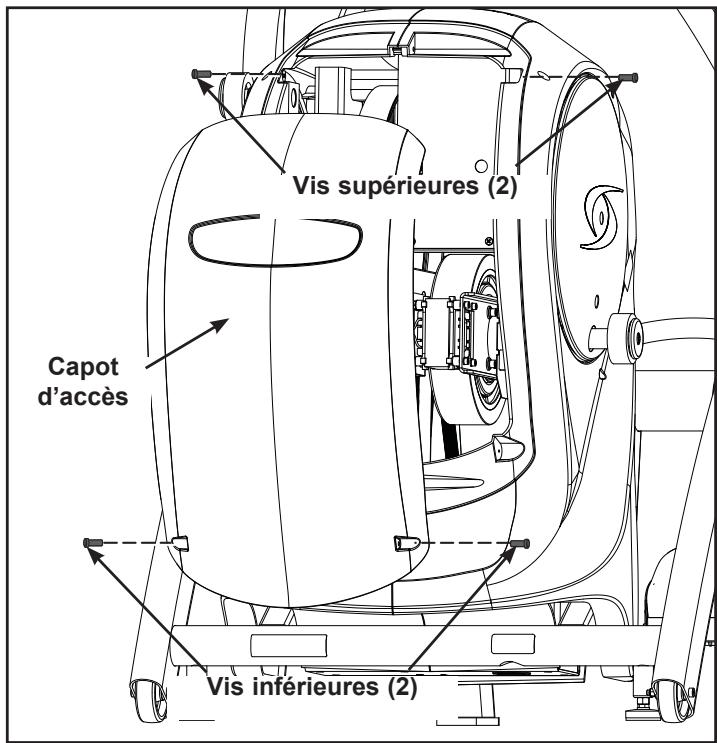 Vis supérieures (2)

Capot d’accès

Vis inférieures (2)