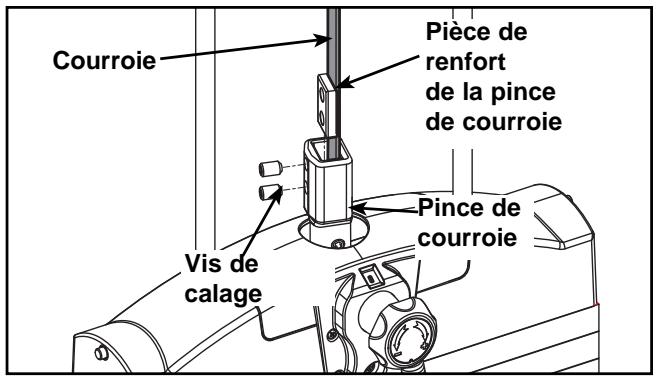 Courroie

Pièce de renfort de la pince de courroie

Pince de courroie

Vis de calage